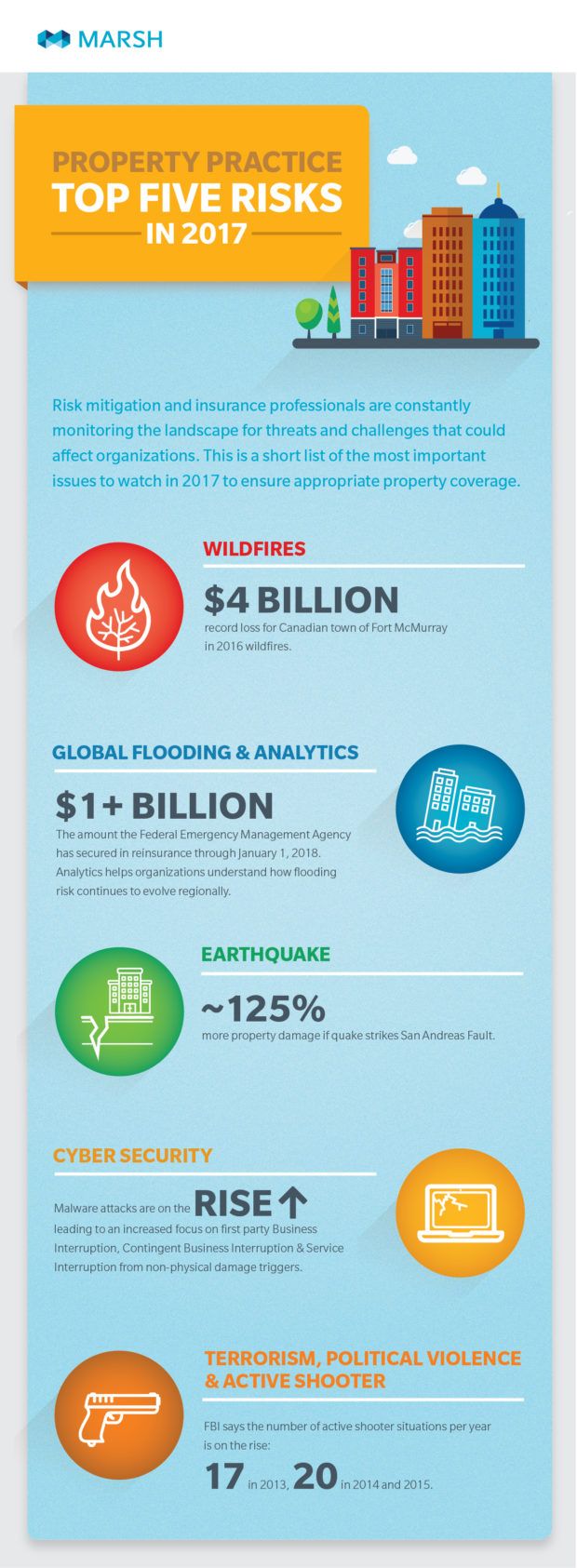 MARSH

PROPERTY PRACTICE
TOP FIVE RISKS
IN 2017

Risk mitigation and insurance professionals are constantly monitoring the landscape for threats and challenges that could affect organizations. This is a short list of the most important issues to watch in 2017 to ensure appropriate property coverage.

WILDFIRES

$4 BILLION
record loss for Canadian town of Fort McMurray in 2016 wildfires.

GLOBAL FLOODING & ANALYTICS

$1+ BILLION
The amount the Federal Emergency Management Agency has secured in reinsurance through January 1, 2018. Analytics helps organizations understand how flooding risk continues to evolve regionally.

EARTHQUAKE

~125%
more property damage if quake strikes San Andreas Fault.

CYBER SECURITY

Malware attacks are on the RISE ↑ leading to an increased focus on first party Business Interruption, Contingent Business Interruption & Service Interruption from non-physical damage triggers.

TERRORISM, POLITICAL VIOLENCE & ACTIVE SHOOTER

FBI says the number of active shooter situations per year is on the rise:
17 in 2013, 20 in 2014 and 2015.