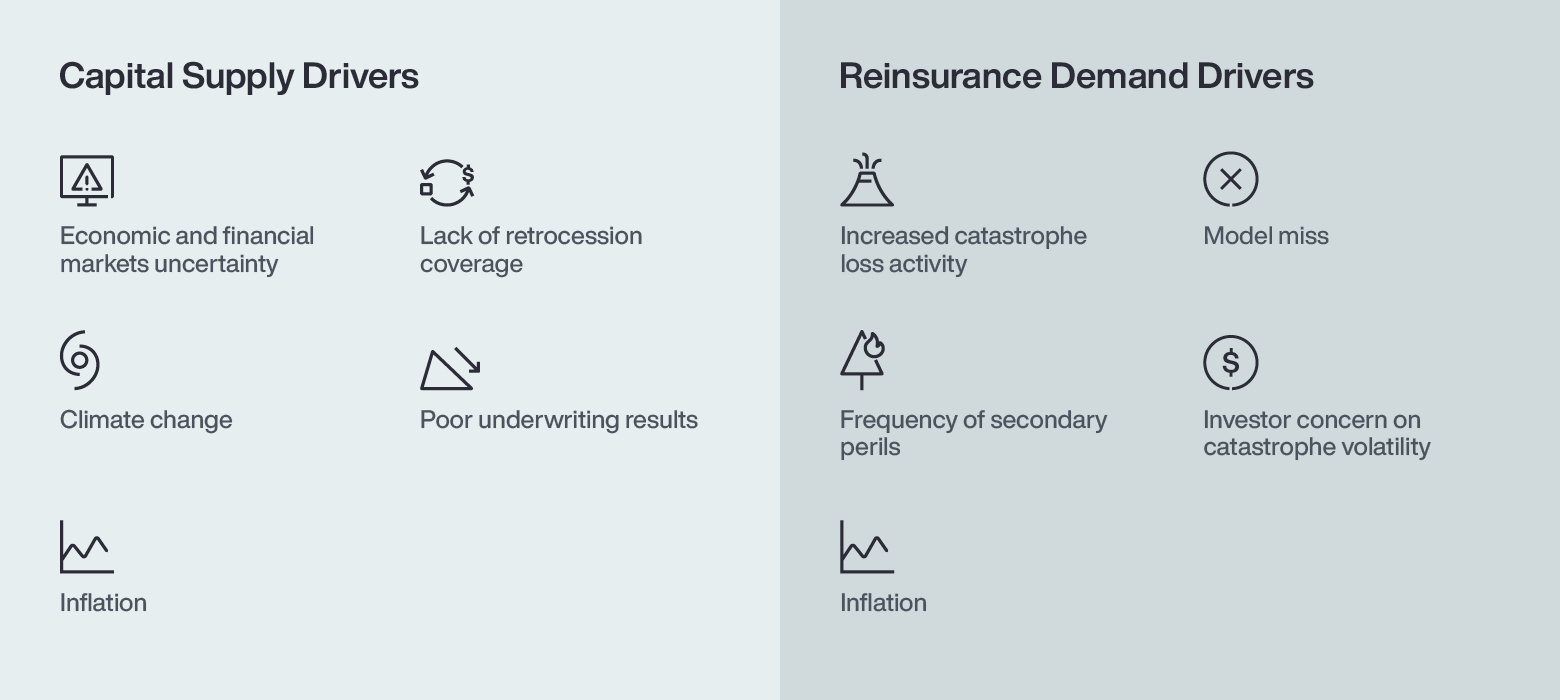 Capital Supply Drivers

Economic and financial markets uncertainty

Lack of retrocession coverage

Climate change

Poor underwriting results

Inflation

Reinsurance Demand Drivers

Increased catastrophe loss activity

Model miss

Frequency of secondary perils

Investor concern on catastrophe volatility

Inflation